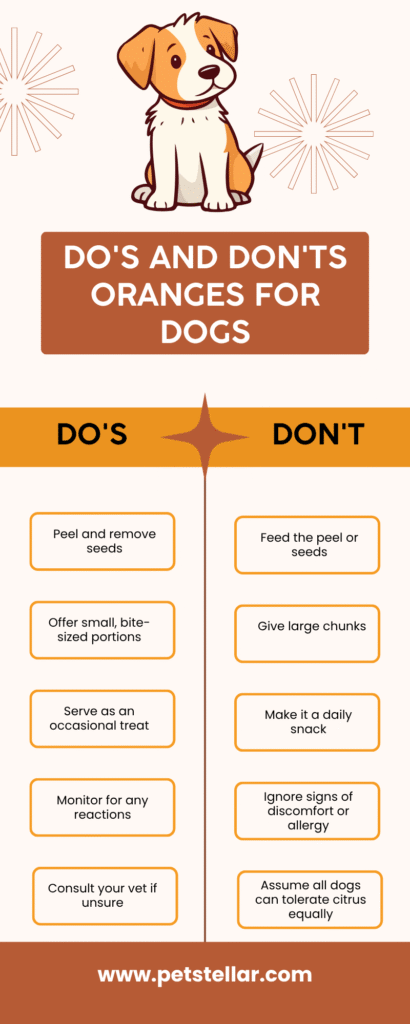 DO'S AND DON'TS ORANGES FOR DOGS

DO'S

Peel and remove seeds

Offer small, bite-sized portions

Serve as an occasional treat

Monitor for any reactions

Consult your vet if unsure

DON'T

Feed the peel or seeds

Give large chunks

Make it a daily snack

Ignore signs of discomfort or allergy

Assume all dogs can tolerate citrus equally

www.petstellar.com