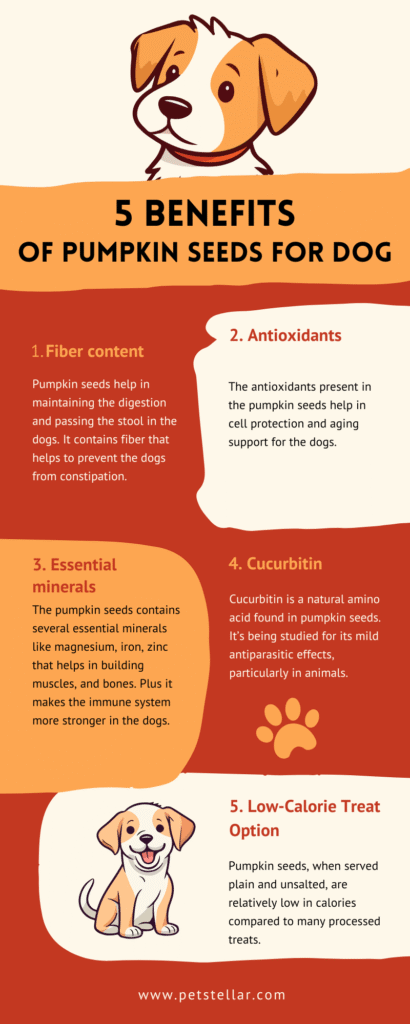 5 BENEFITS
OF PUMPKIN SEEDS FOR DOG

1.Fiber content

Pumpkin seeds help in maintaining the digestion and passing the stool in the dogs. It contains fiber that helps to prevent the dogs from constipation.

2. Antioxidants

The antioxidants present in the pumpkin seeds help in cell protection and aging support for the dogs.

3. Essential minerals

The pumpkin seeds contains several essential minerals like magnesium, iron, zinc that helps in building muscles, and bones. Plus it makes the immune system more stronger in the dogs.

4. Cucurbitin

Cucurbitin is a natural amino acid found in pumpkin seeds. It's being studied for its mild antiparasitic effects, particularly in animals.

5. Low-Calorie Treat Option

Pumpkin seeds, when served plain and unsalted, are relatively low in calories compared to many processed treats.

www.petstellar.com