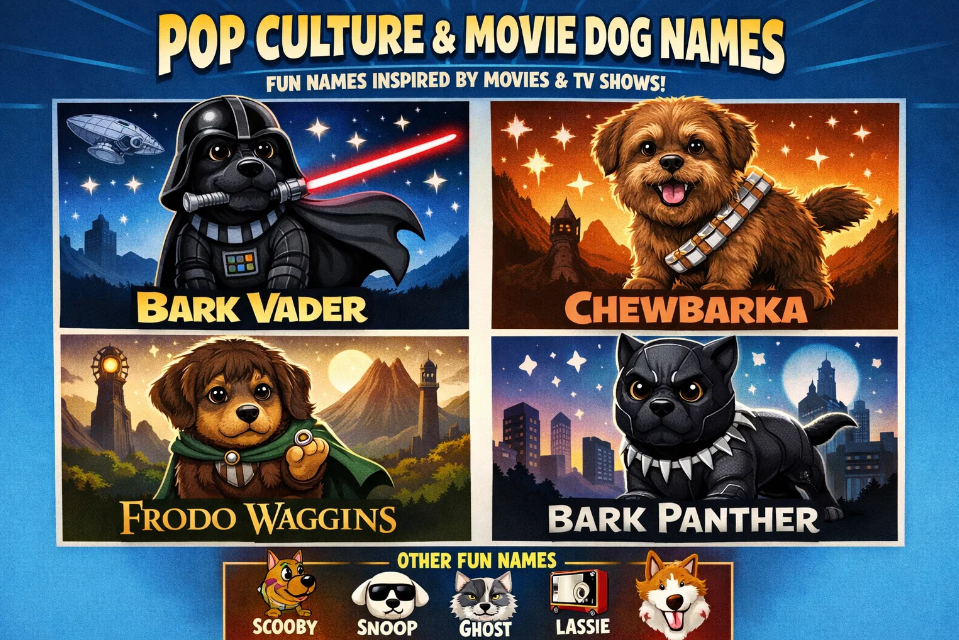 POP CULTURE & MOVIE DOG NAMES

FUN NAMES INSPIRED BY MOVIES & TV SHOWS!

BARK VADER

CHEWBARKA

FRODO WAGGINS

BARK PANTHER

OTHER FUN NAMES

SCOOBY

SNOOP

GHOST

LASSIE