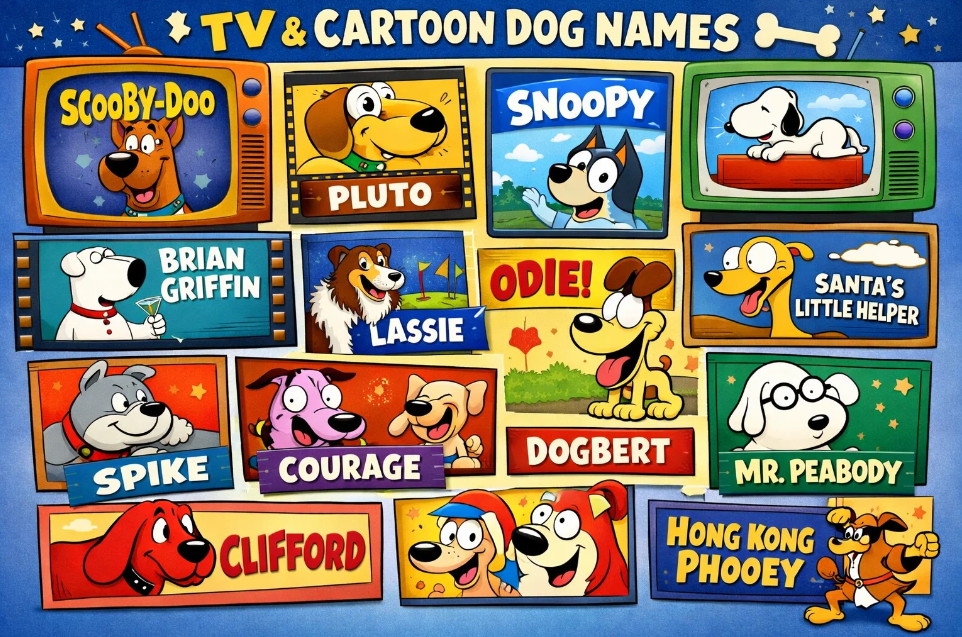 TV & CARTOON DOG NAMES

SCOOBY-DOO

PLUTO

SNOOPY

BRIAN GRIFFIN

LASSIE

ODIE!

SANTA'S LITTLE HELPER

SPIKE

COURAGE

DOGBERT

MR. PEABODY

CLIFFORD

HONG KONG PHOOEY